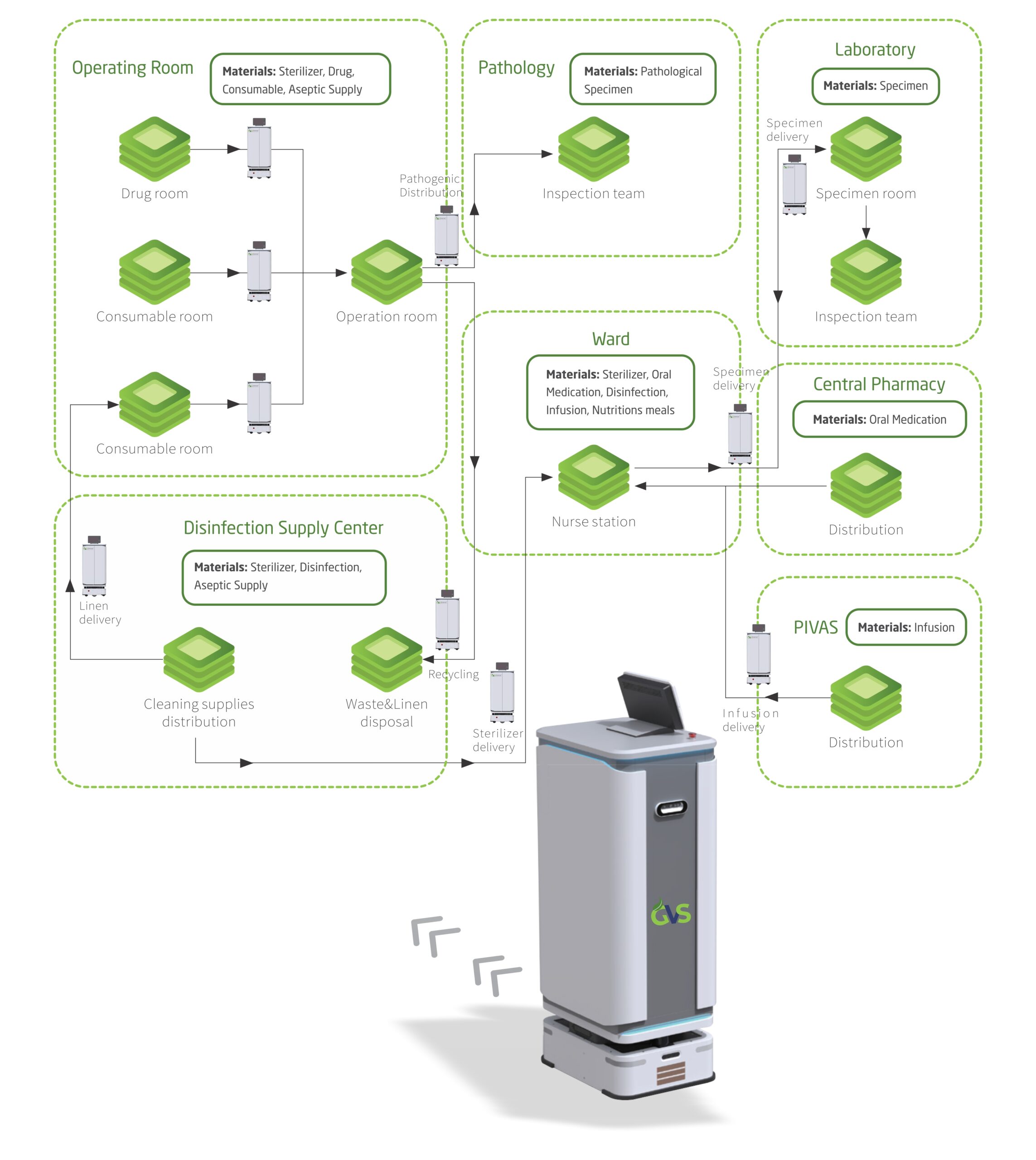 Operating Room

Materials: Sterilizer, Drug, Consumable, Aseptic Supply

Drug room

Consumable room

Consumable room

Operation room

Pathogenic Distribution

Pathology

Materials: Pathological Specimen

Inspection team

Laboratory

Materials: Specimen

Specimen delivery

Specimen room

Inspection team

Ward

Materials: Sterilizer, Oral Medication, Disinfection, Infusion, Nutritions meals

Nurse station

Specimen delivery

Central Pharmacy

Materials: Oral Medication

Distribution

Disinfection Supply Center

Materials: Sterilizer, Disinfection, Aseptic Supply

Linen delivery

Cleaning supplies distribution

Waste&Linen disposal

Recycling

Sterilizer delivery

PIVAS

Materials: Infusion

Infusion delivery

Distribution

GVS